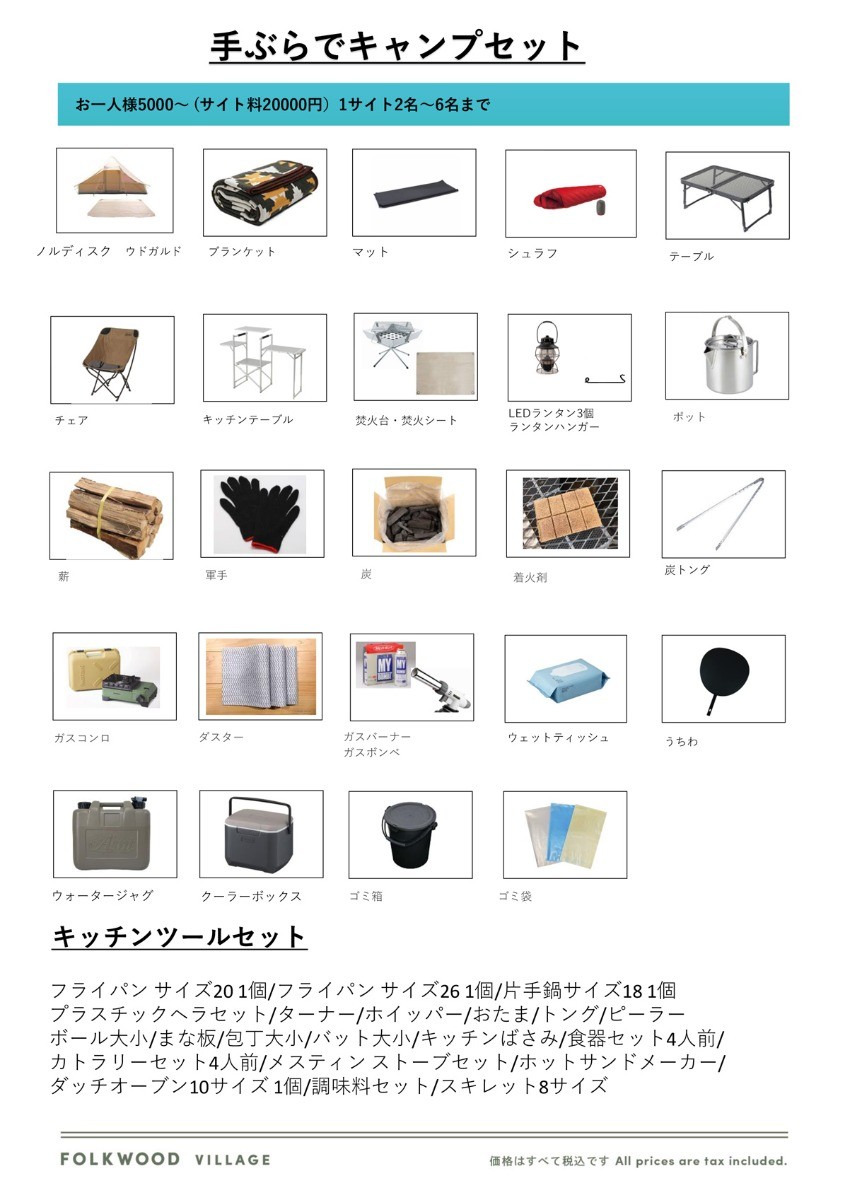 手ぶらでキャンプセット

お一人様5000～（サイト料20000円）1サイト2名～6名まで

ノルディスク　ウドガルド

ブランケット

マット

シュラフ

テーブル

チェア

キッチンテーブル

焚火台・焚火シート

LEDランタン3個
ランタンハンガー

ポット

薪

軍手

炭

着火剤

炭トング

ガスコンロ

ダスター

ガスバーナー
ガスボンベ

ウェットティッシュ

うちわ

ウォータージャグ

クーラーボックス

ゴミ箱

ゴミ袋

キッチンツールセット

フライパン サイズ20 1個/フライパン サイズ26 1個/片手鍋サイズ18 1個
プラスチックヘラセット/ターナー/ホイッパー/おたま/トング/ピーラー
ボール大小/まな板/包丁大小/バット大小/キッチンばさみ/食器セット4人前/
カトラリーセット4人前/メスティン ストーブセット/ホットサンドメーカー/
ダッチオーブン10サイズ 1個/調味料セット/スキレット8サイズ

FOLKWOOD VILLAGE

価格はすべて税込です All prices are tax included.